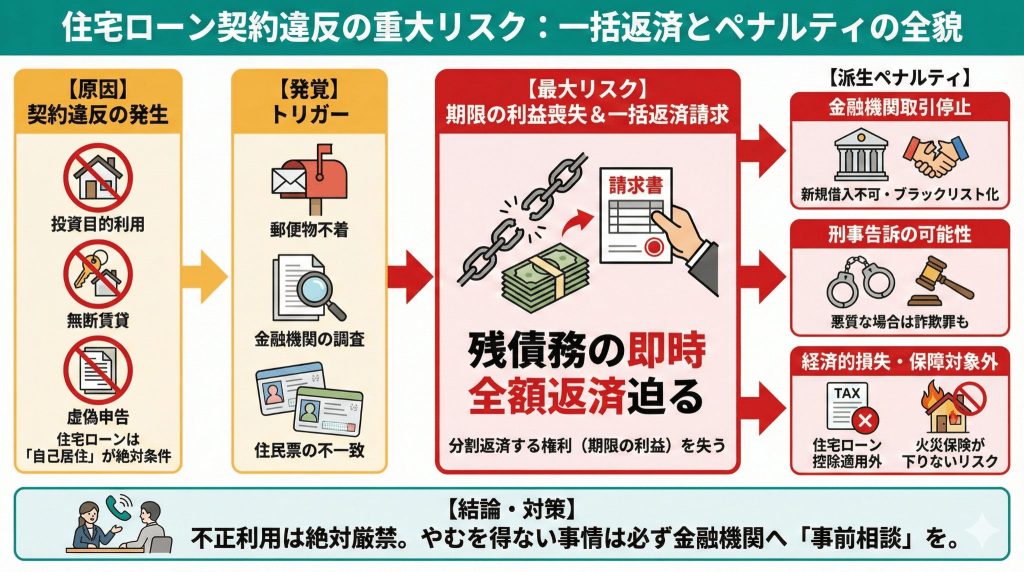 住宅ローン契約違反の重大リスク：一括返済とペナルティの全貌

【原因】
契約違反の発生

投資目的利用

無断賃貸

虚偽申告

住宅ローンは「自己居住」が絶対条件

【発覚】
トリガー

郵便物不着

金融機関の調査

住民票の不一致

【最大リスク】
期限の利益喪失＆一括返済請求

請求書

残債務の即時全額返済迫る

分割返済する権利（期限の利益）を失う

【派生ペナルティ】

金融機関取引停止

新規借入不可・ブラックリスト化

刑事告訴の可能性

悪質な場合は詐欺罪も

経済的損失・保障対象外

TAX

住宅ローン控除適用外

火災保険が下りないリスク

【結論・対策】
不正利用は絶対厳禁。やむを得ない事情は必ず金融機関へ「事前相談」を。